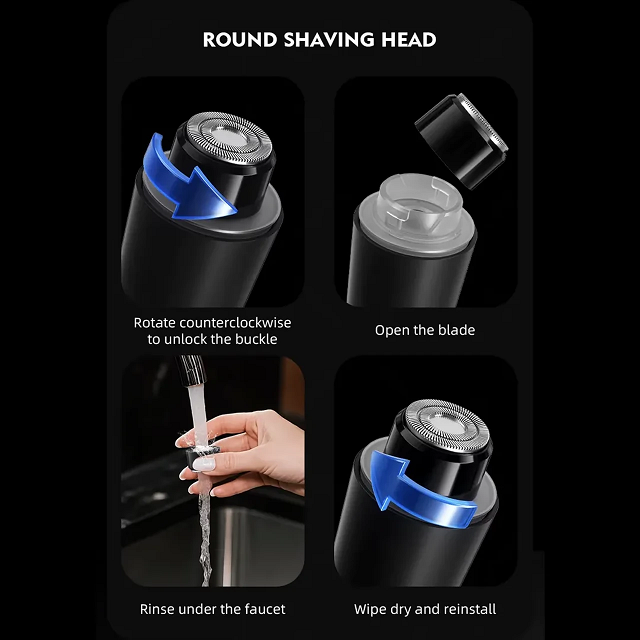 ROUND SHAVING HEAD

Rotate counterclockwise to unlock the buckle

Open the blade

Rinse under the faucet

Wipe dry and reinstall