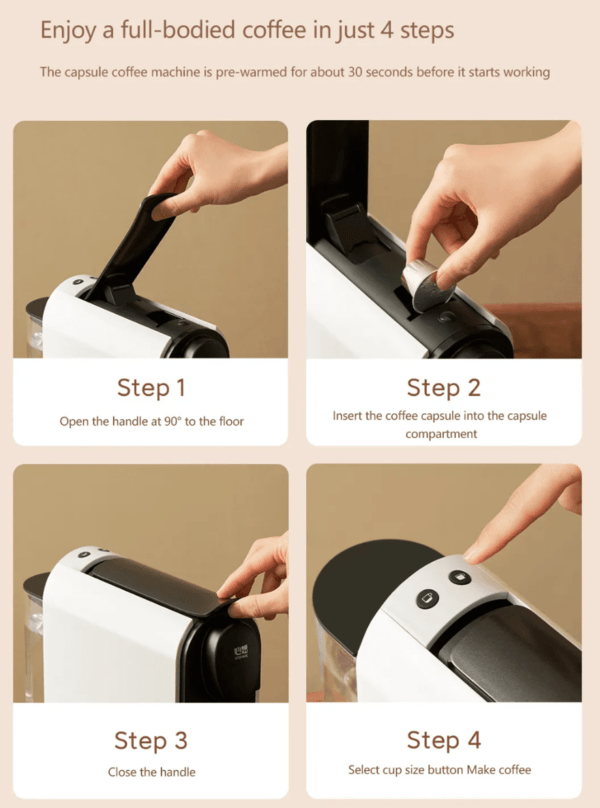 Enjoy a full-bodied coffee in just 4 steps

The capsule coffee machine is pre-warmed for about 30 seconds before it starts working

Step 1

Open the handle at 90° to the floor

Step 2

Insert the coffee capsule into the capsule compartment

Step 3

Close the handle

Step 4

Select cup size button Make coffee